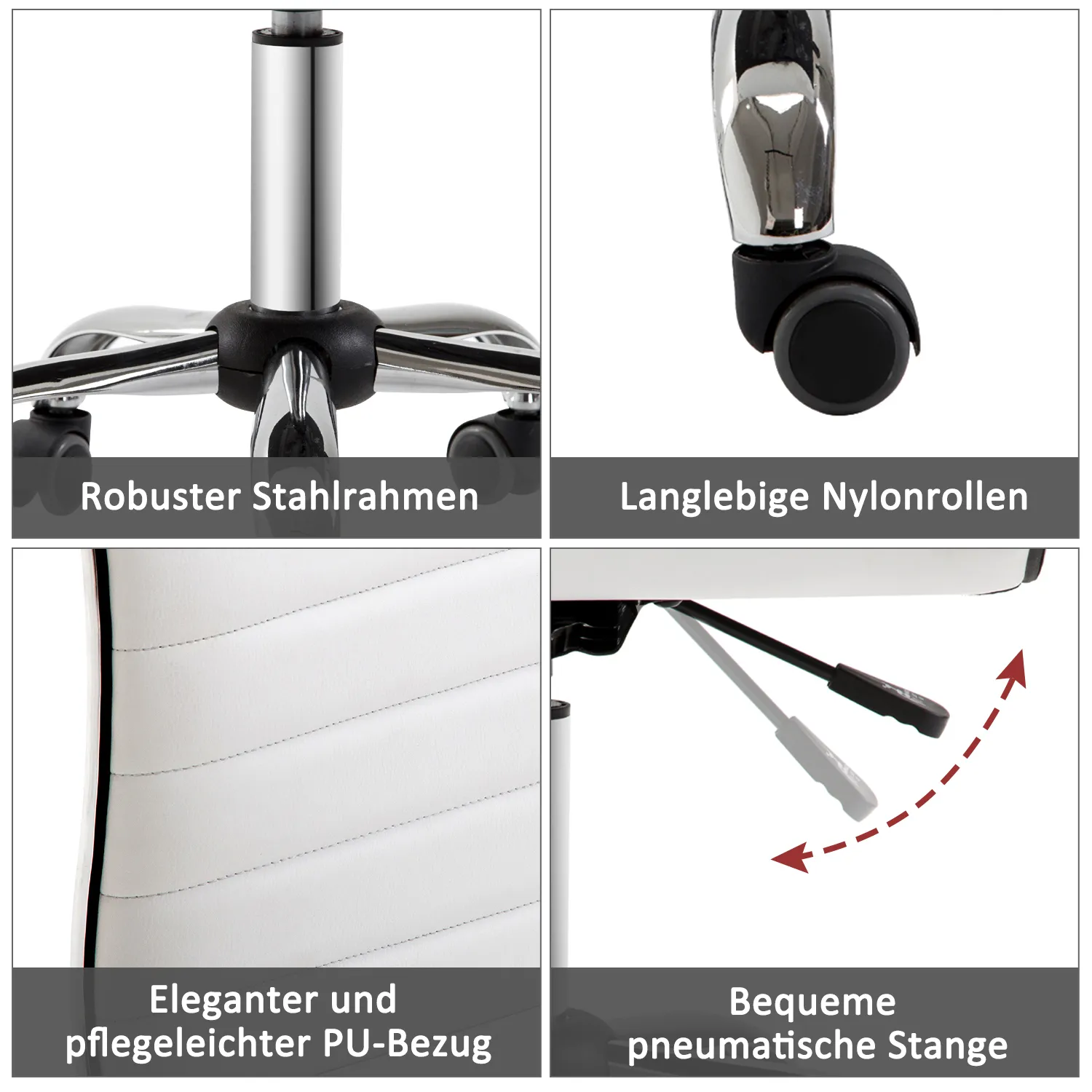 Robuster Stahlrahmen

Langlebige Nylonrollen

Eleganter und pflegeleichter PU-Bezug

Bequeme pneumatische Stange