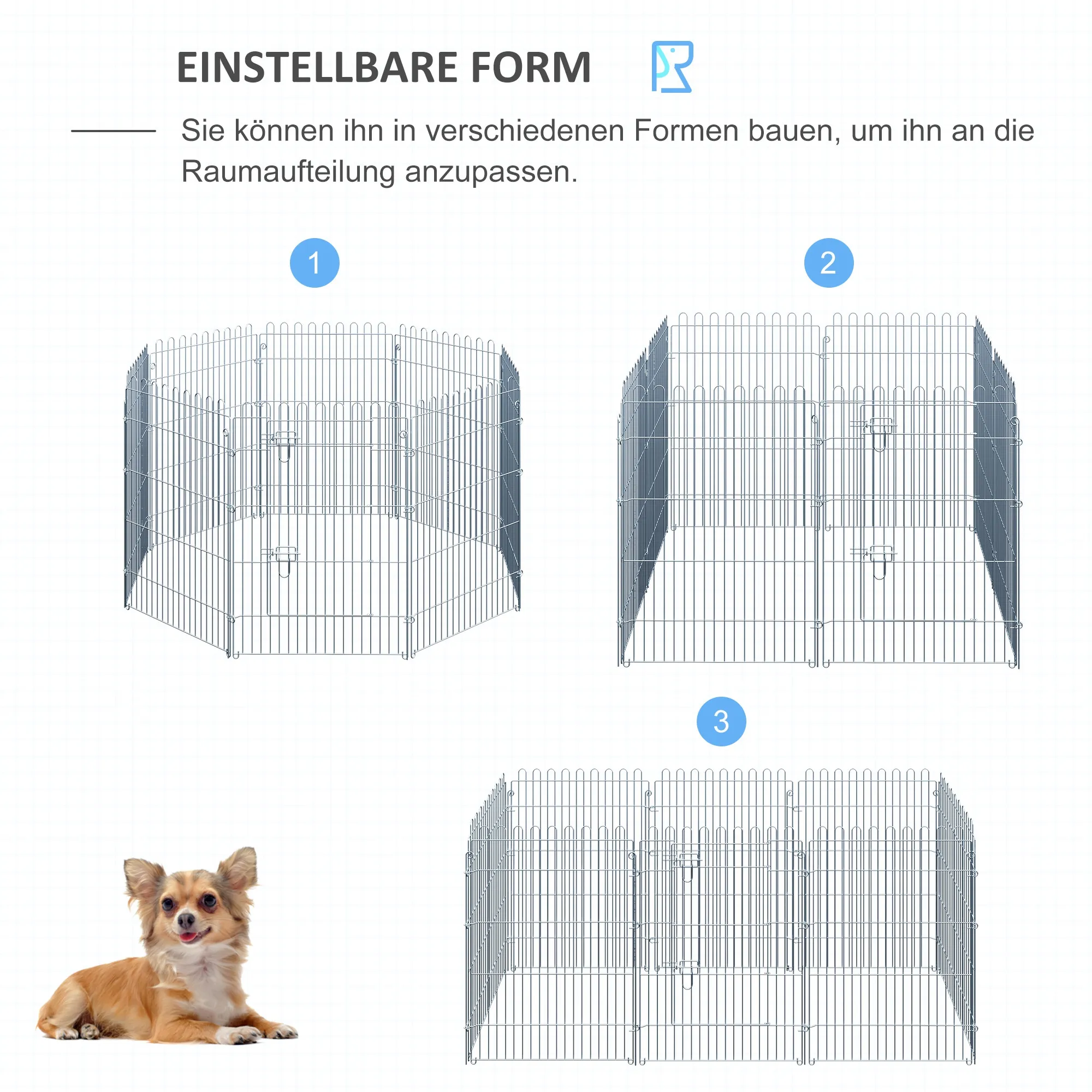 EINSTELLBARE FORM

Sie können ihn in verschiedenen Formen bauen, um ihn an die Raumaufteilung anzupassen.

1

2

3