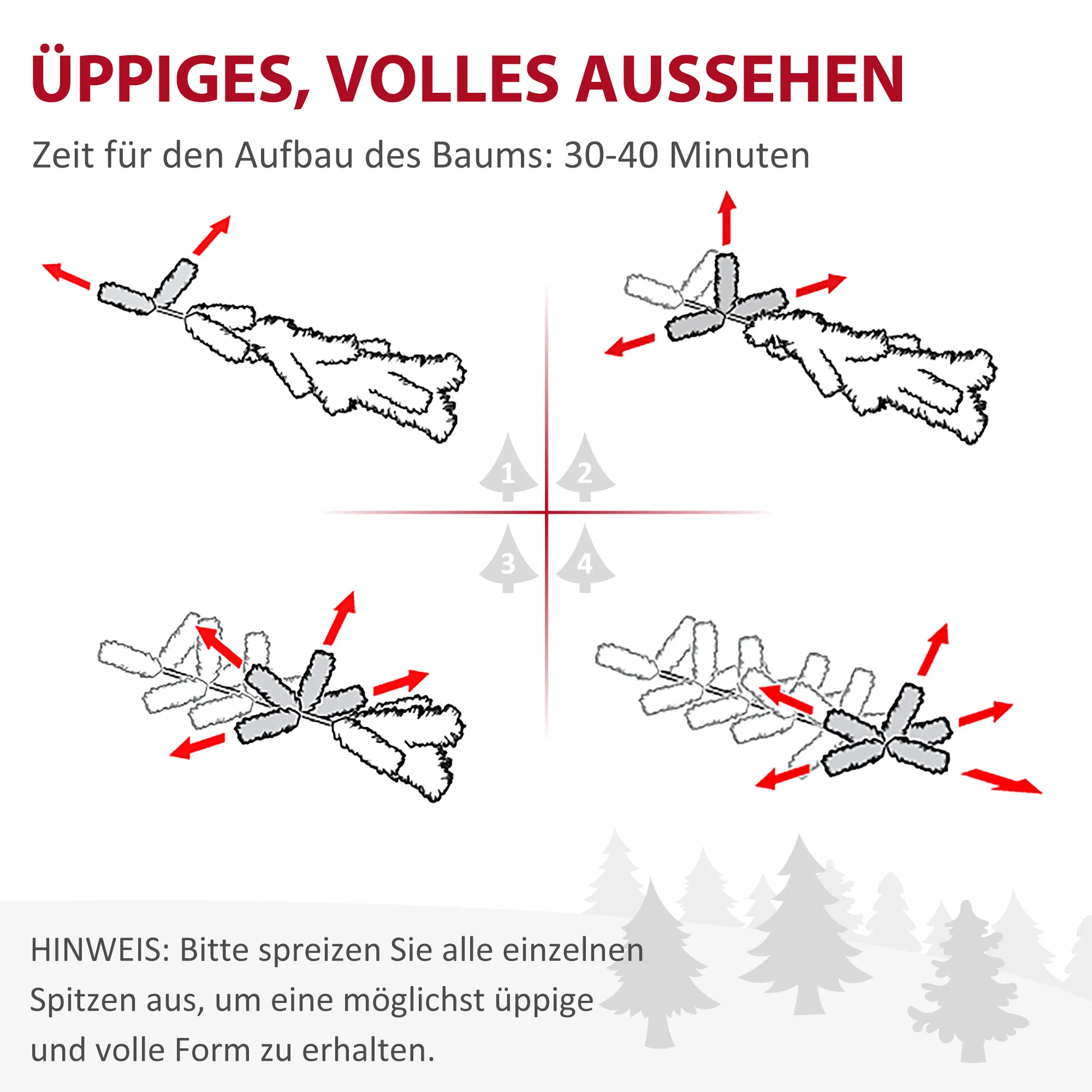 ÜPPIGES, VOLLES AUSSEHEN

Zeit für den Aufbau des Baums: 30-40 Minuten

1
2
3
4

HINWEIS: Bitte spreizen Sie alle einzelnen Spitzen aus, um eine möglichst üppige und volle Form zu erhalten.