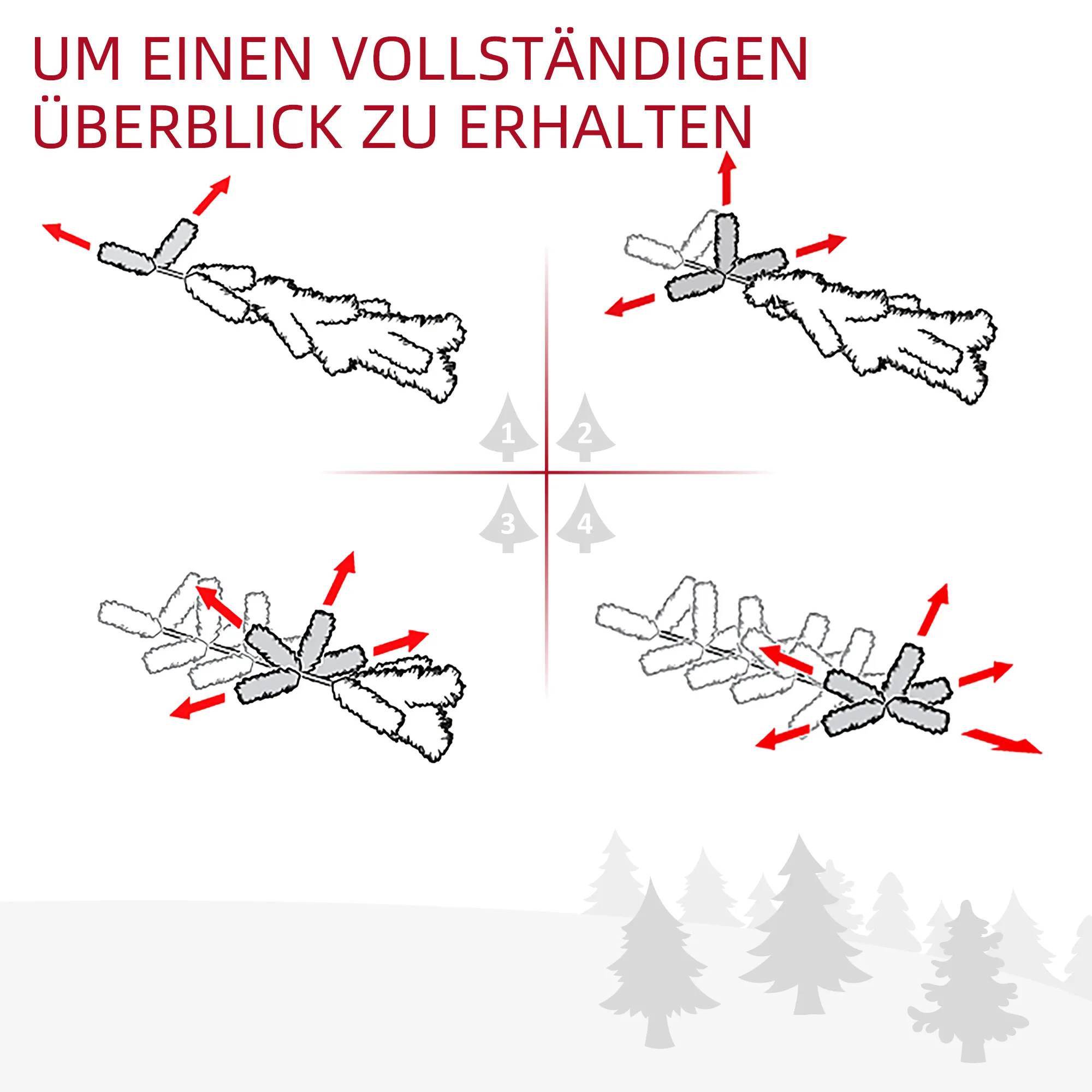 UM EINEN VOLLSTÄNDIGEN ÜBERBLICK ZU ERHALTEN

1
2
3
4