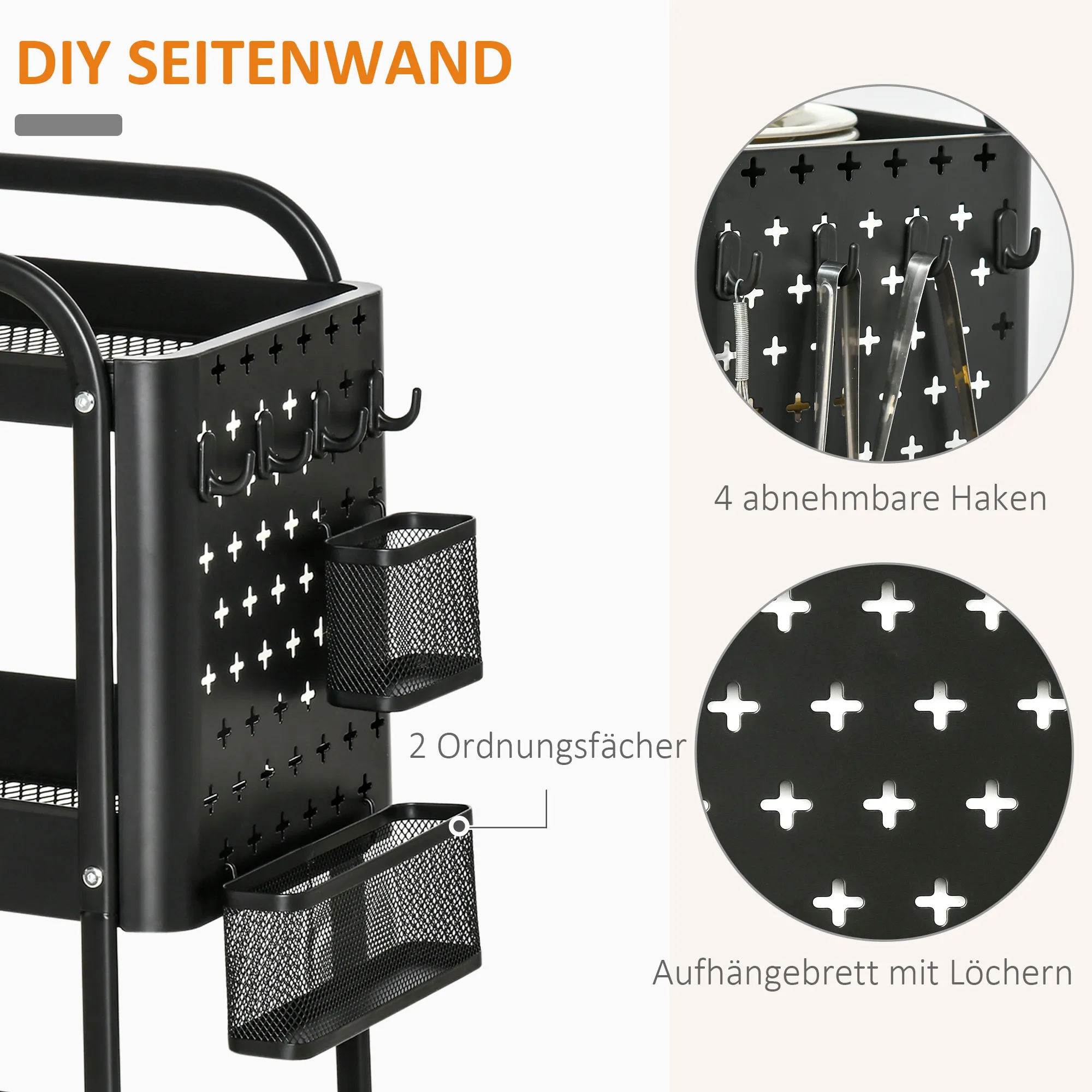 DIY SEITENWAND

4 abnehmbare Haken

2 Ordnungsfächer

Aufhängebrett mit Löchern