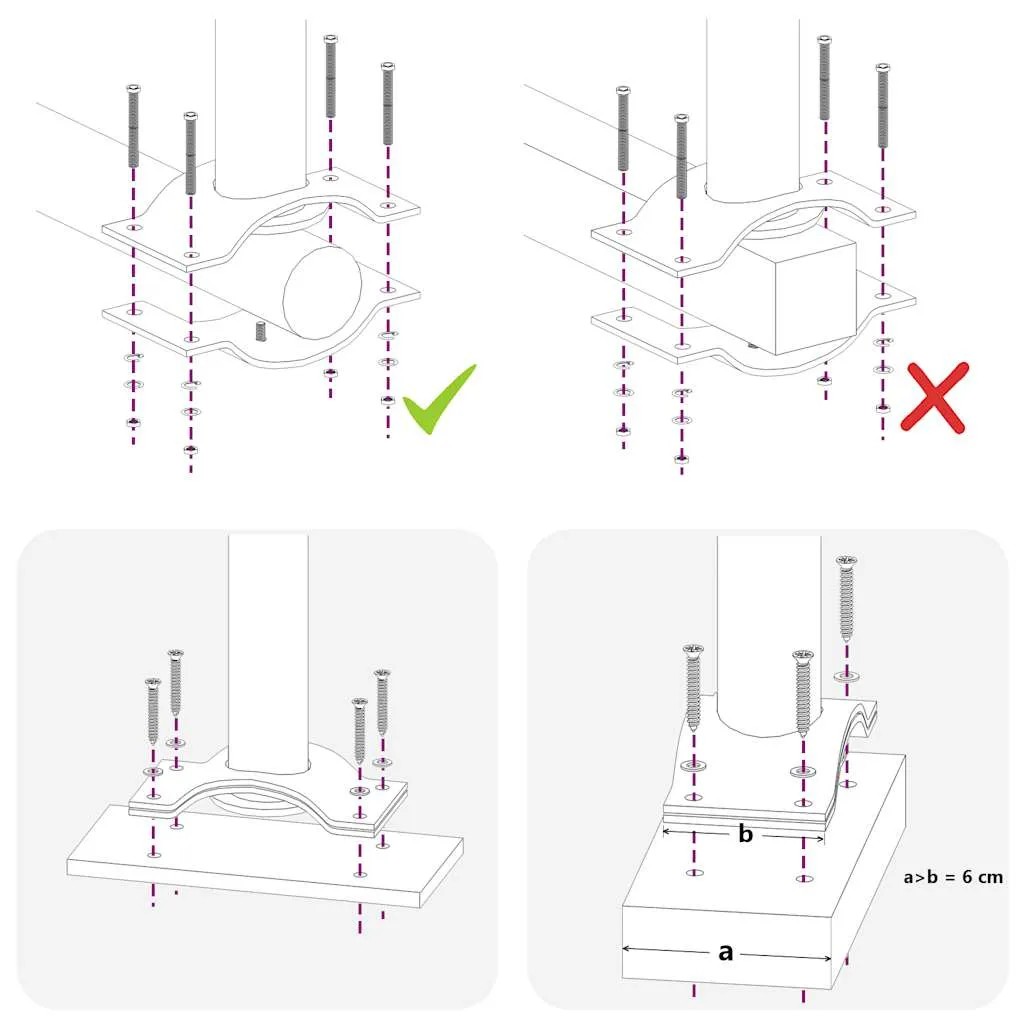 b

a>b = 6 cm

a